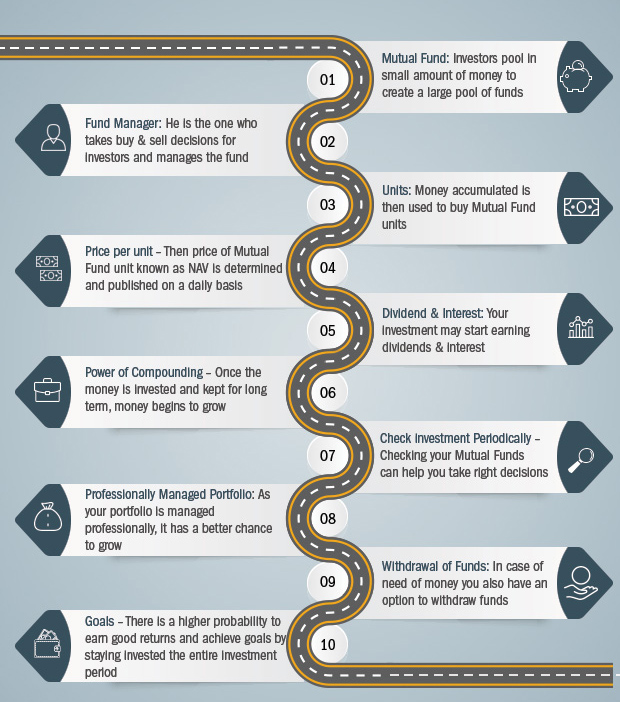 01
Mutual Fund: Investors pool in small amount of money to create a large pool of funds

02
Fund Manager: He is the one who takes buy & sell decisions for investors and manages the fund

03
Units: Money accumulated is then used to buy Mutual Fund units

04
Price per unit – Then price of Mutual Fund unit known as NAV is determined and published on a daily basis

05
Dividend & Interest: Your investment may start earning dividends & interest

06
Power of Compounding – Once the money is invested and kept for long term, money begins to grow

07
Check Investment Periodically – Checking your Mutual Funds can help you take right decisions

08
Professionally Managed Portfolio: As your portfolio is managed professionally, it has a better chance to grow

09
Withdrawal of Funds: In case of need of money you also have an option to withdraw funds

10
Goals – There is a higher probability to earn good returns and achieve goals by staying invested the entire investment period