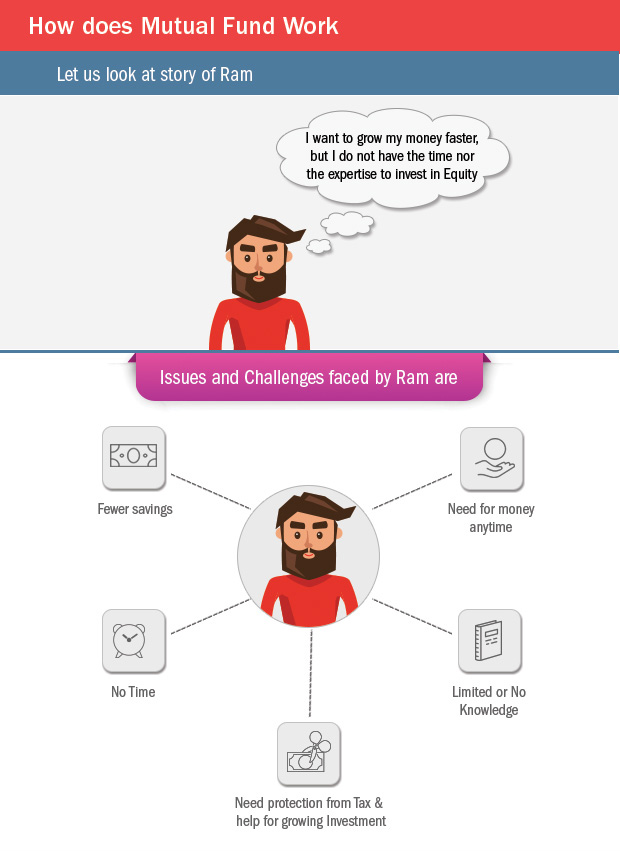 How does Mutual Fund Work

Let us look at story of Ram

I want to grow my money faster, but I do not have the time nor the expertise to invest in Equity

Issues and Challenges faced by Ram are

Fewer savings

Need for money anytime

No Time

Limited or No Knowledge

Need protection from Tax & help for growing Investment