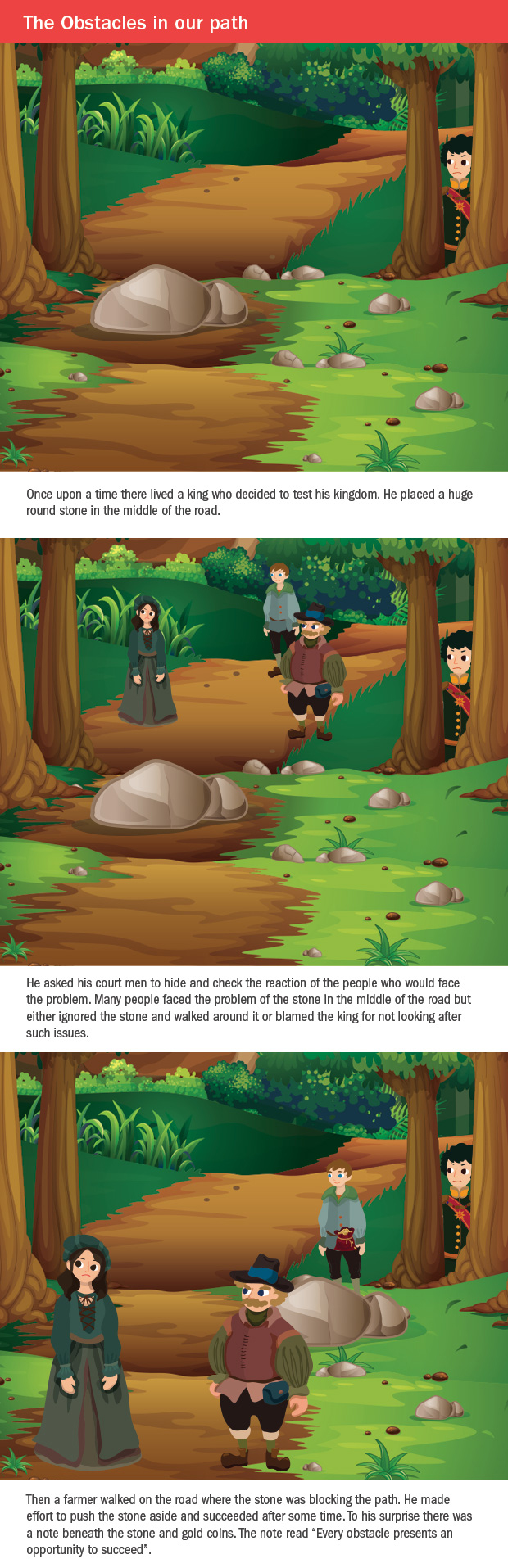 The Obstacles in our path

Once upon a time there lived a king who decided to test his kingdom. He placed a huge round stone in the middle of the road.

He asked his court men to hide and check the reaction of the people who would face the problem. Many people faced the problem of the stone in the middle of the road but either ignored the stone and walked around it or blamed the king for not looking after such issues.

Then a farmer walked on the road where the stone was blocking the path. He made effort to push the stone aside and succeeded after some time. To his surprise there was a note beneath the stone and gold coins. The note read "Every obstacle presents an opportunity to succeed".