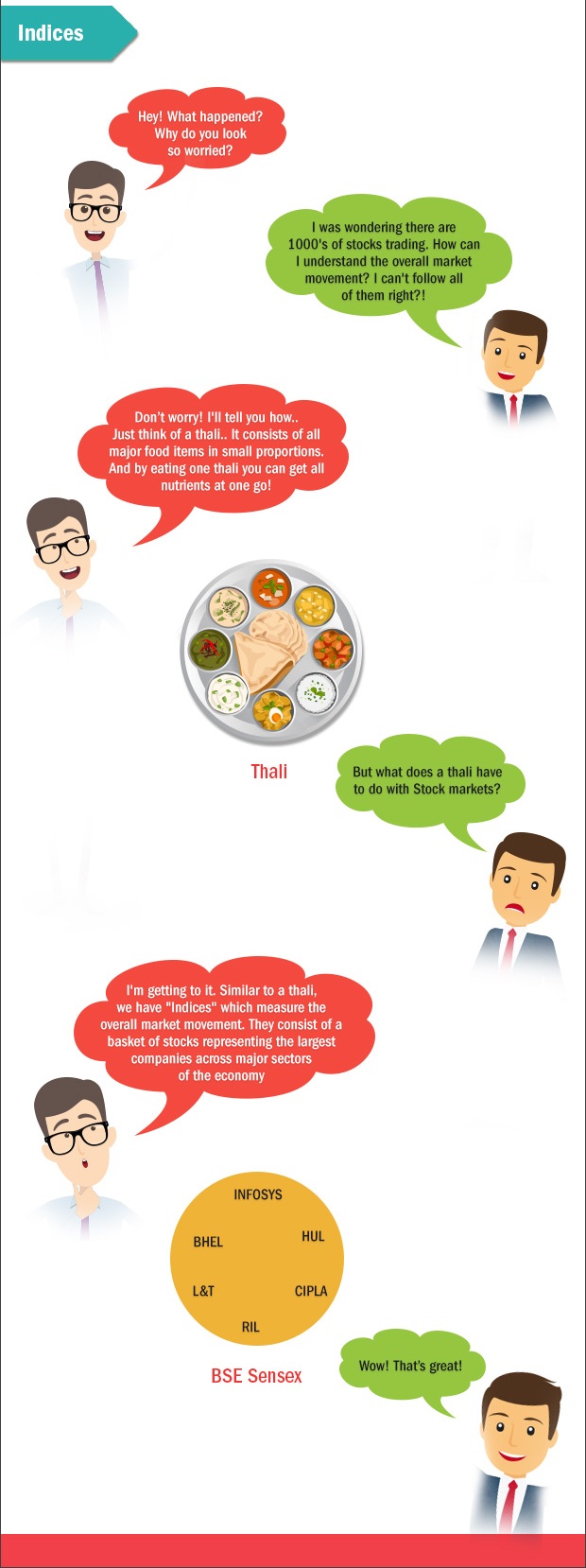 Indices

Hey! What happened? Why do you look so worried?

I was wondering there are 1000's of stocks trading. How can I understand the overall market movement? I can't follow all of them right?!

Don't worry! I'll tell you how.. Just think of a thali.. It consists of all major food items in small proportions. And by eating one thali you can get all nutrients at one go!

Thali

But what does a thali have to do with Stock markets?

I'm getting to it. Similar to a thali, we have "Indices" which measure the overall market movement. They consist of a basket of stocks representing the largest companies across major sectors of the economy

INFOSYS
BHEL
HUL
L&T
CIPLA
RIL

BSE Sensex

Wow! That's great!